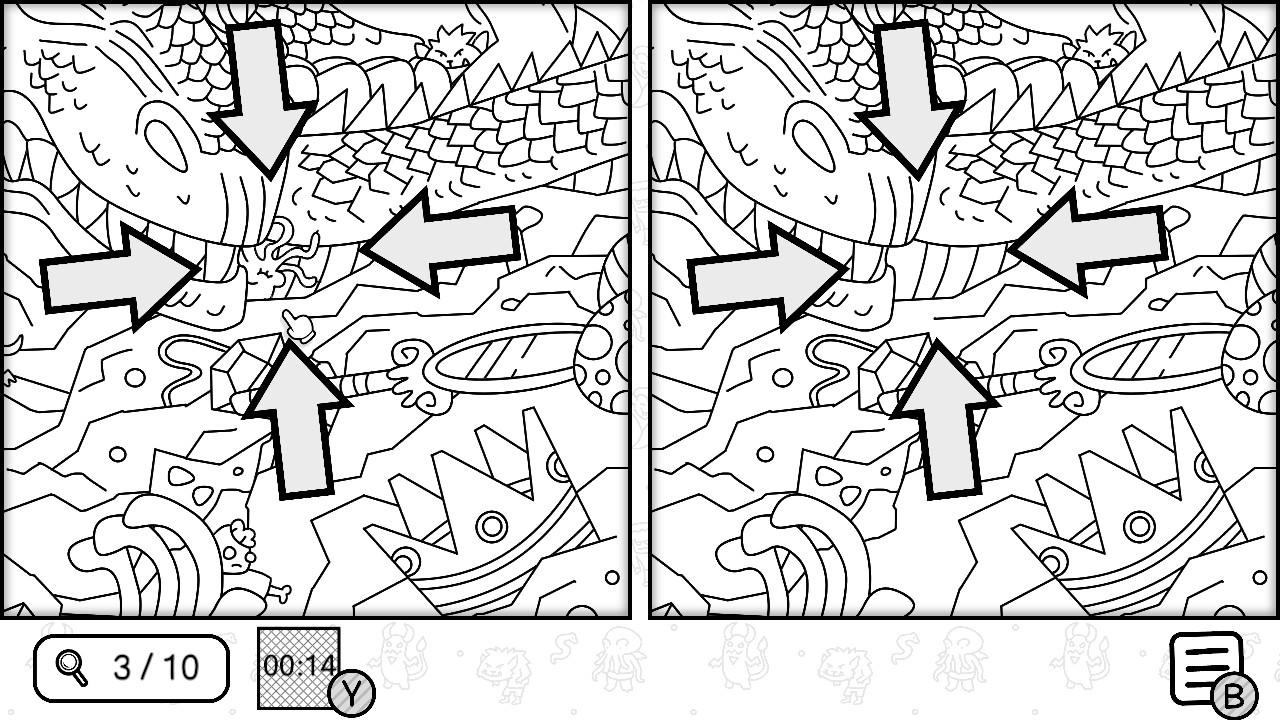 3 / 10

00:14

Y

B