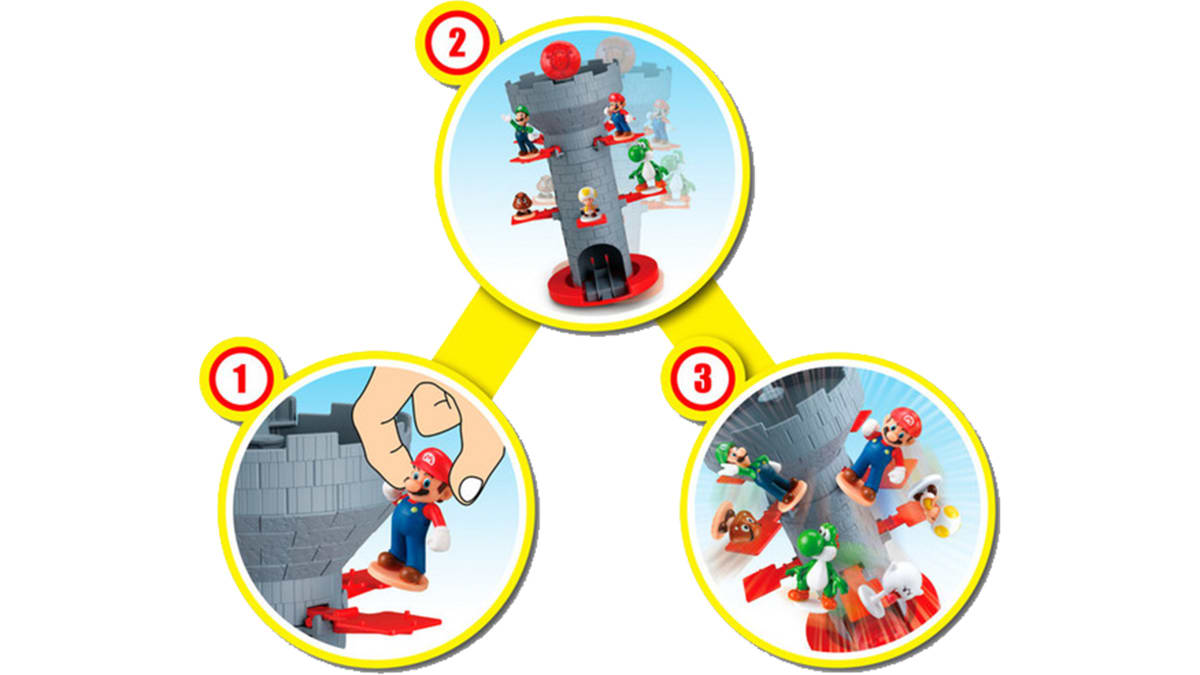 2

1

3