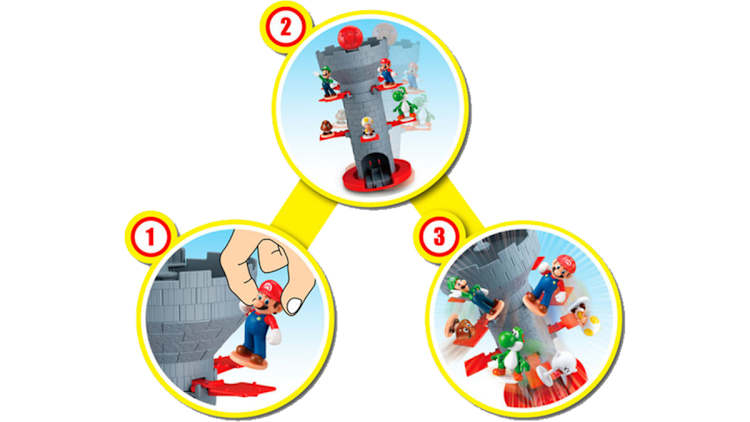 2

1

3